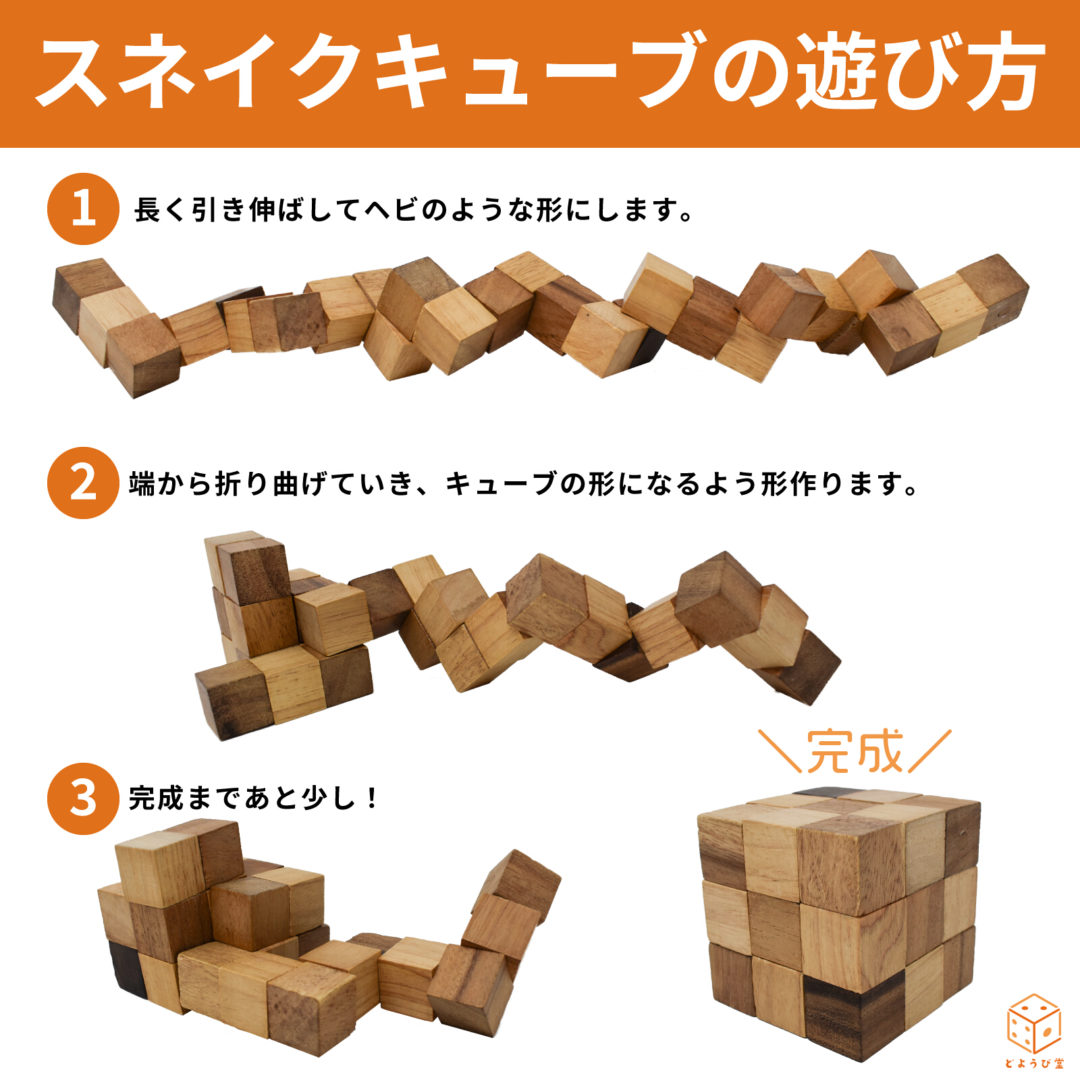 スネイクキューブの遊び方

1 長く引き伸ばしてヘビのような形にします。

2 端から折り曲げていき、キューブの形になるよう形作ります。

3 完成まであと少し！

＼完成／

どようび堂