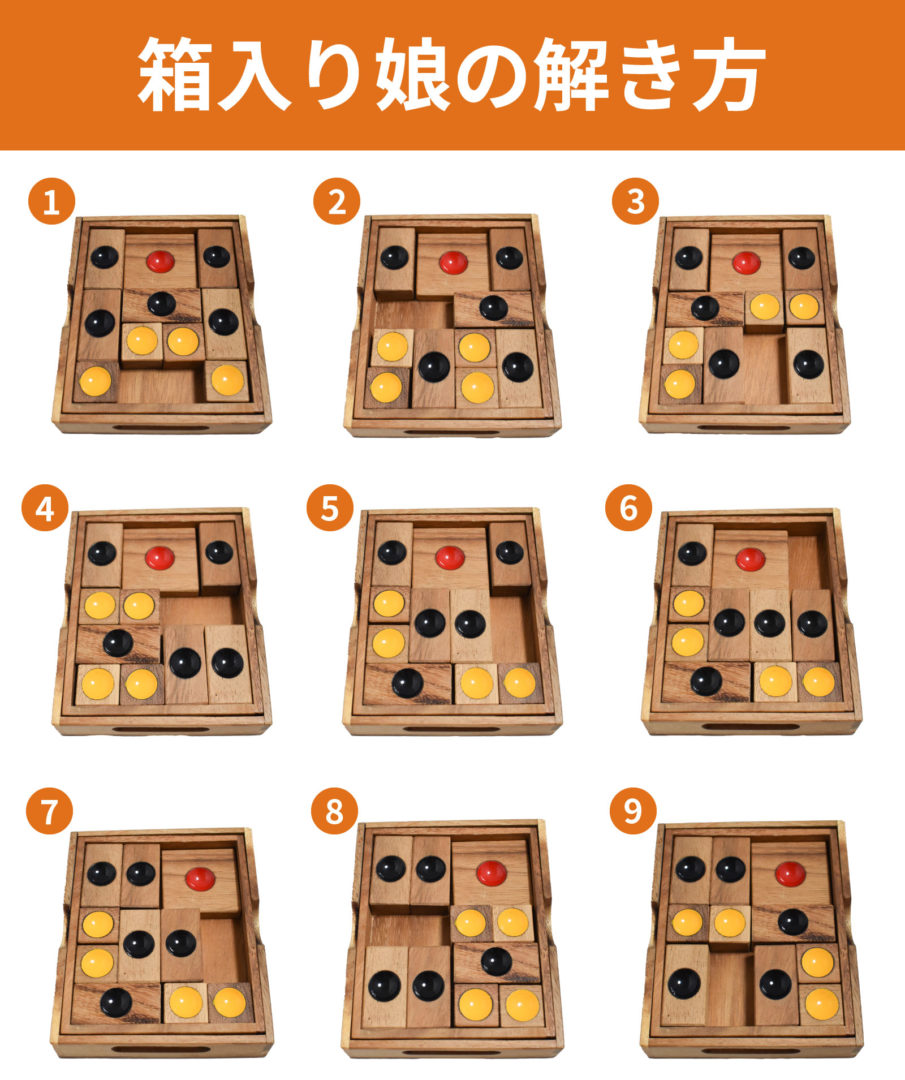 箱入り娘の解き方

1

2

3

4

5

6

7

8

9